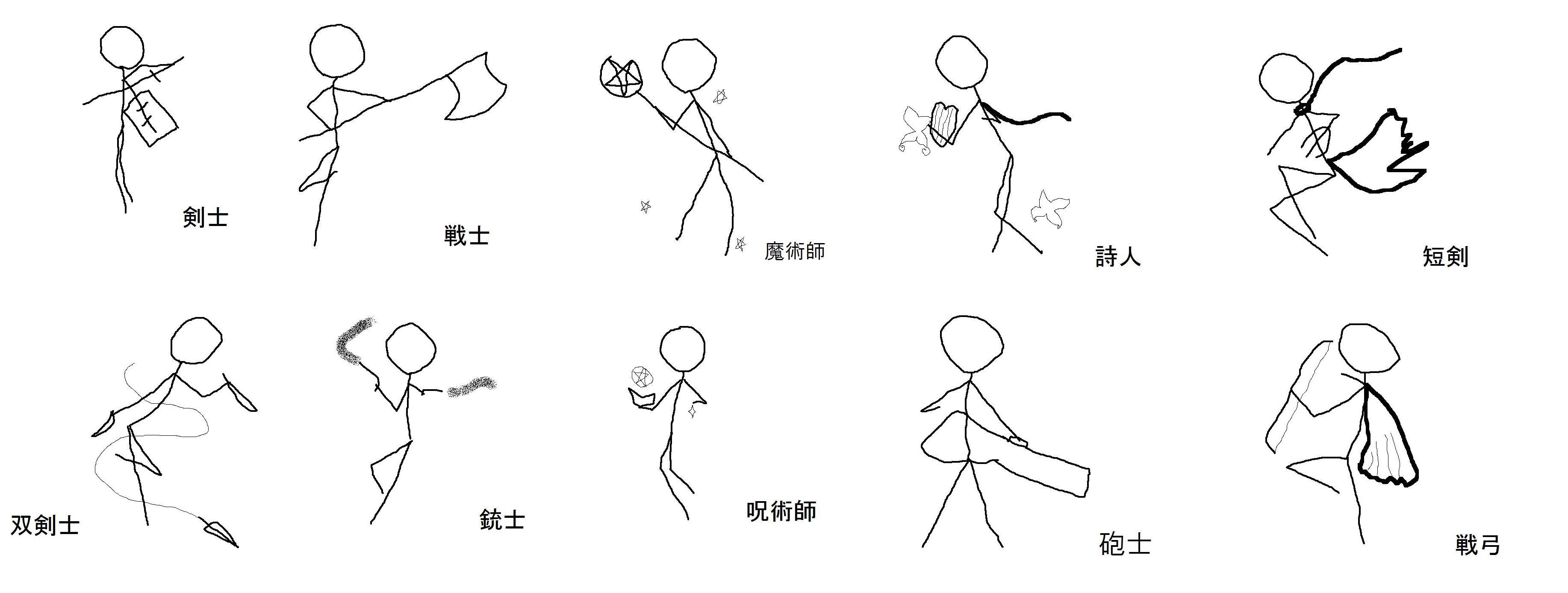 剣士

戦士

魔術師

詩人

短剣

双剣士

銃士

呪術師

砲士

戦弓